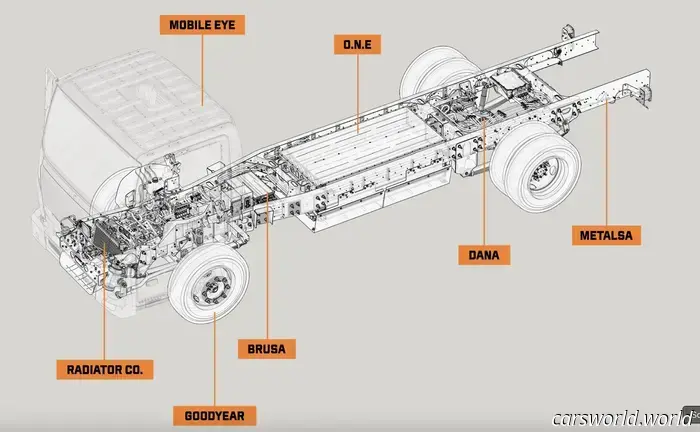 MOBILE EYE

O.N.E

METALSA

DANA

BRUSA

RADIATOR CO.

GOODYEAR

carsworld.world